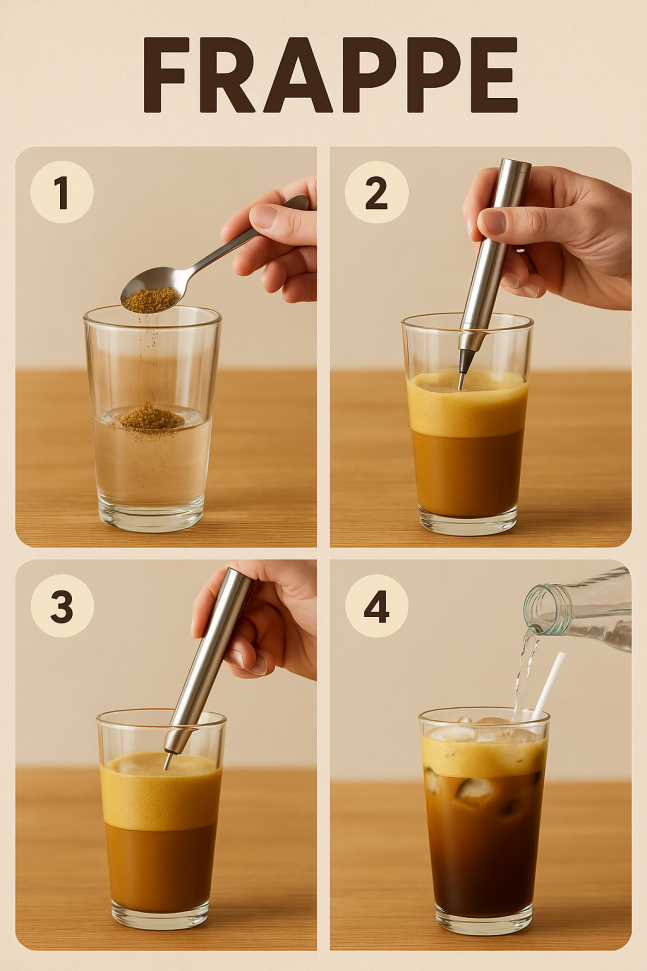 FRAPPE

1

2

3

4