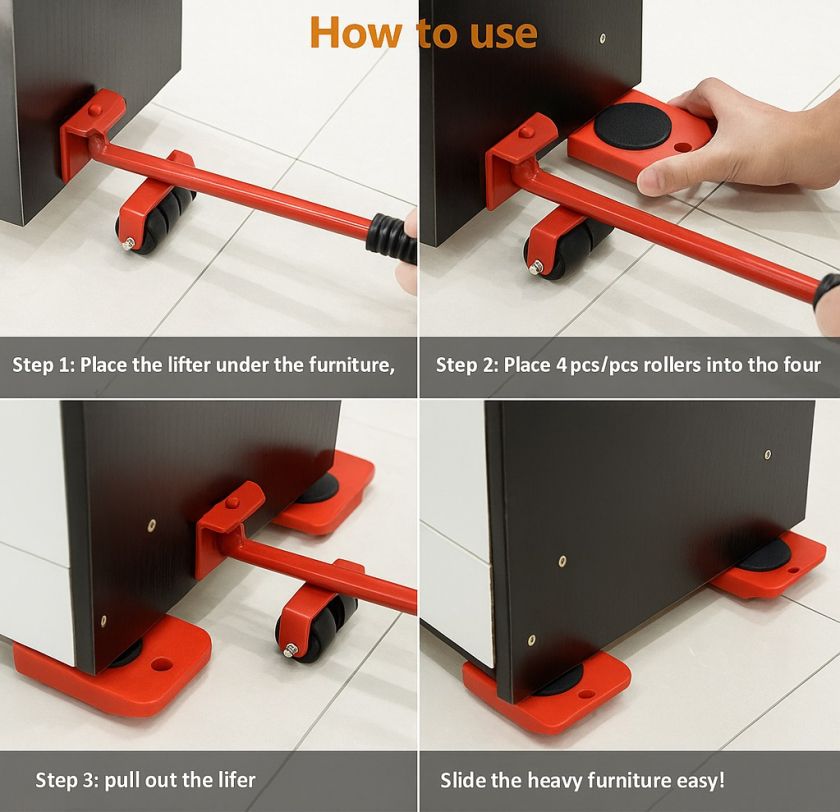 How to use

Step 1: Place the lifter under the furniture,

Step 2: Place 4 pcs/pcs rollers into tho four

Step 3: pull out the lifer

Slide the heavy furniture easy!